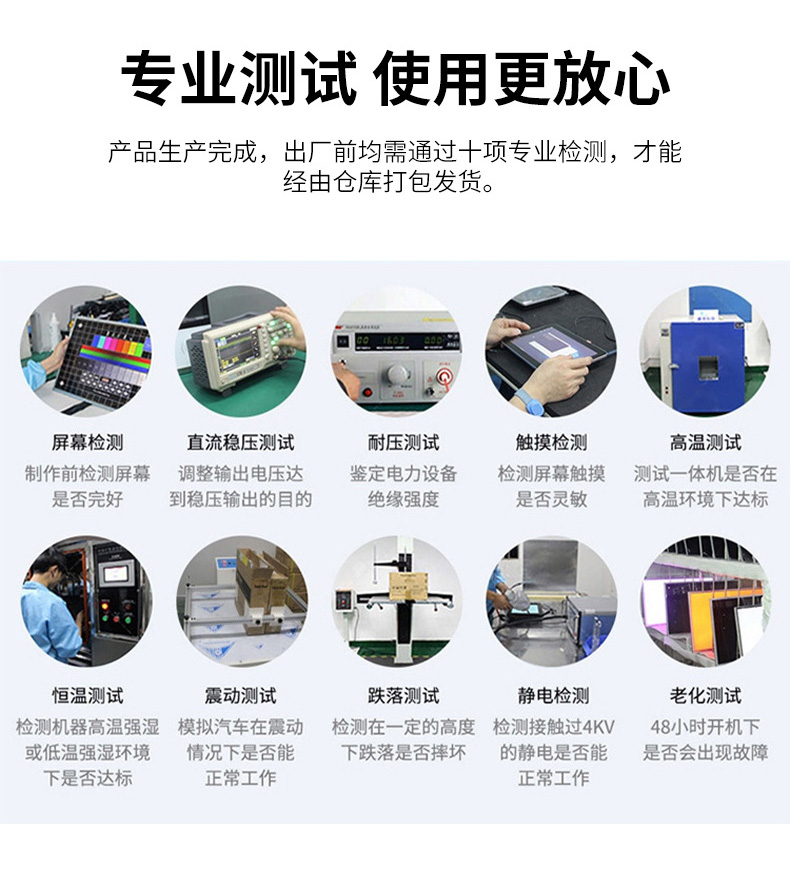 专业测试 使用更放心

产品生产完成，出厂前均需通过十项专业检测，才能经由仓库打包发货。

屏幕检测
制作前检测屏幕是否完好

直流稳压测试
调整输出电压达到稳压输出的目的

耐压测试
鉴定电力设备绝缘强度

触摸检测
检测屏幕触摸是否灵敏

高温测试
测试一体机是否在高温环境下达标

恒温测试
检测机器高温强湿或低温强湿环境下是否达标

震动测试
模拟汽车在震动情况下是否能正常工作

跌落测试
检测在一定的高度下跌落是否摔坏

静电检测
检测接触过4KV的静电是否能正常工作

老化测试
48小时开机下是否会出现故障