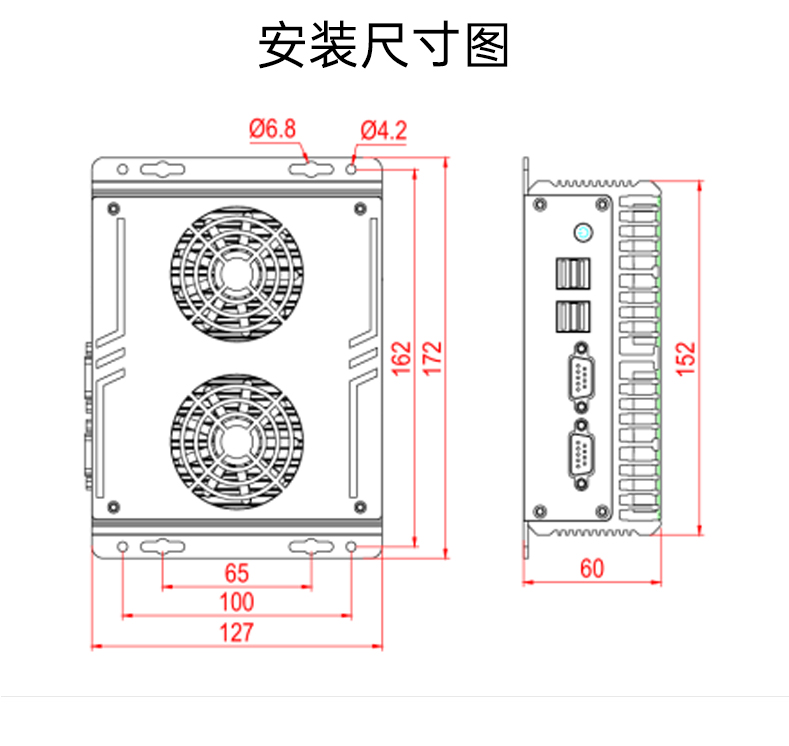 安装尺寸图

Ø6.8
Ø4.2

162
172

65
100
127

152

60